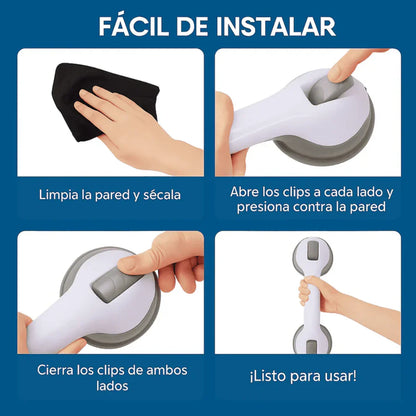 FÁCIL DE INSTALAR

Limpia la pared y sécala

Abre los clips a cada lado y presiona contra la pared

Cierra los clips de ambos lados

¡Listo para usar!