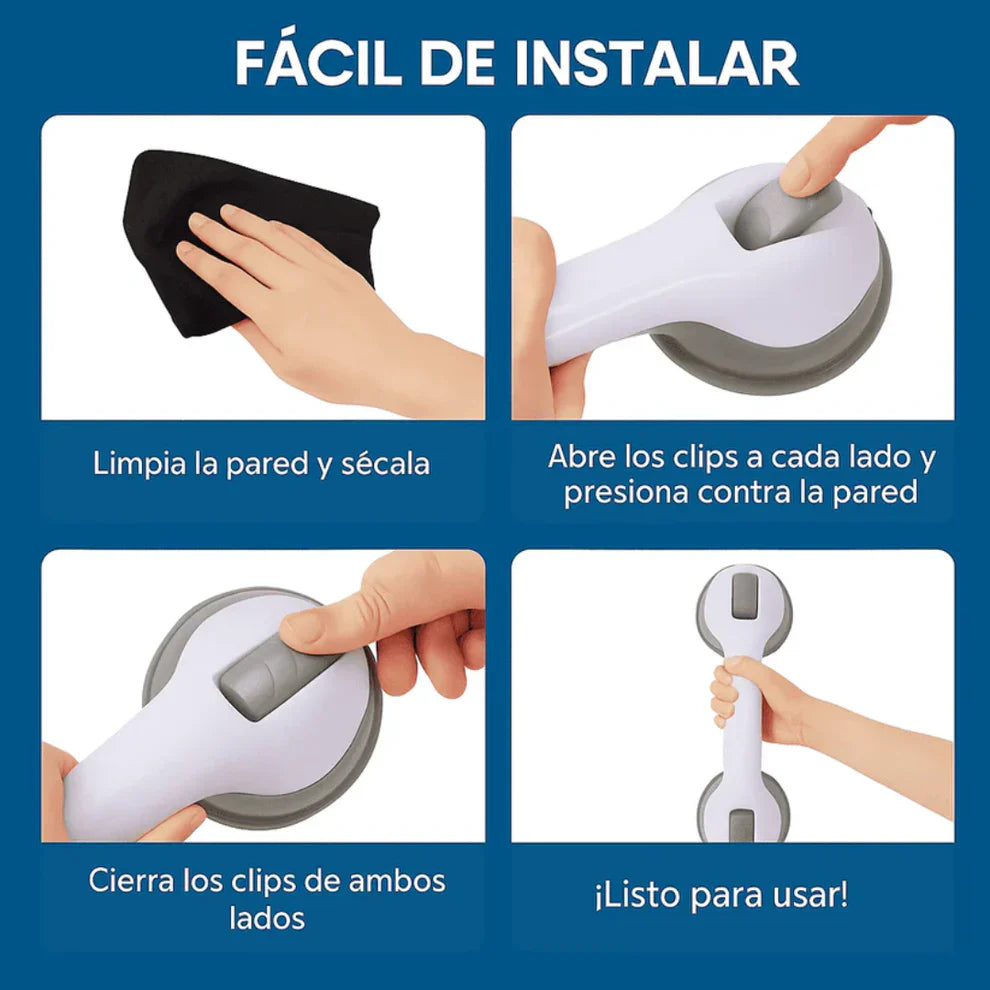 FÁCIL DE INSTALAR

Limpia la pared y sécala

Abre los clips a cada lado y presiona contra la pared

Cierra los clips de ambos lados

¡Listo para usar!